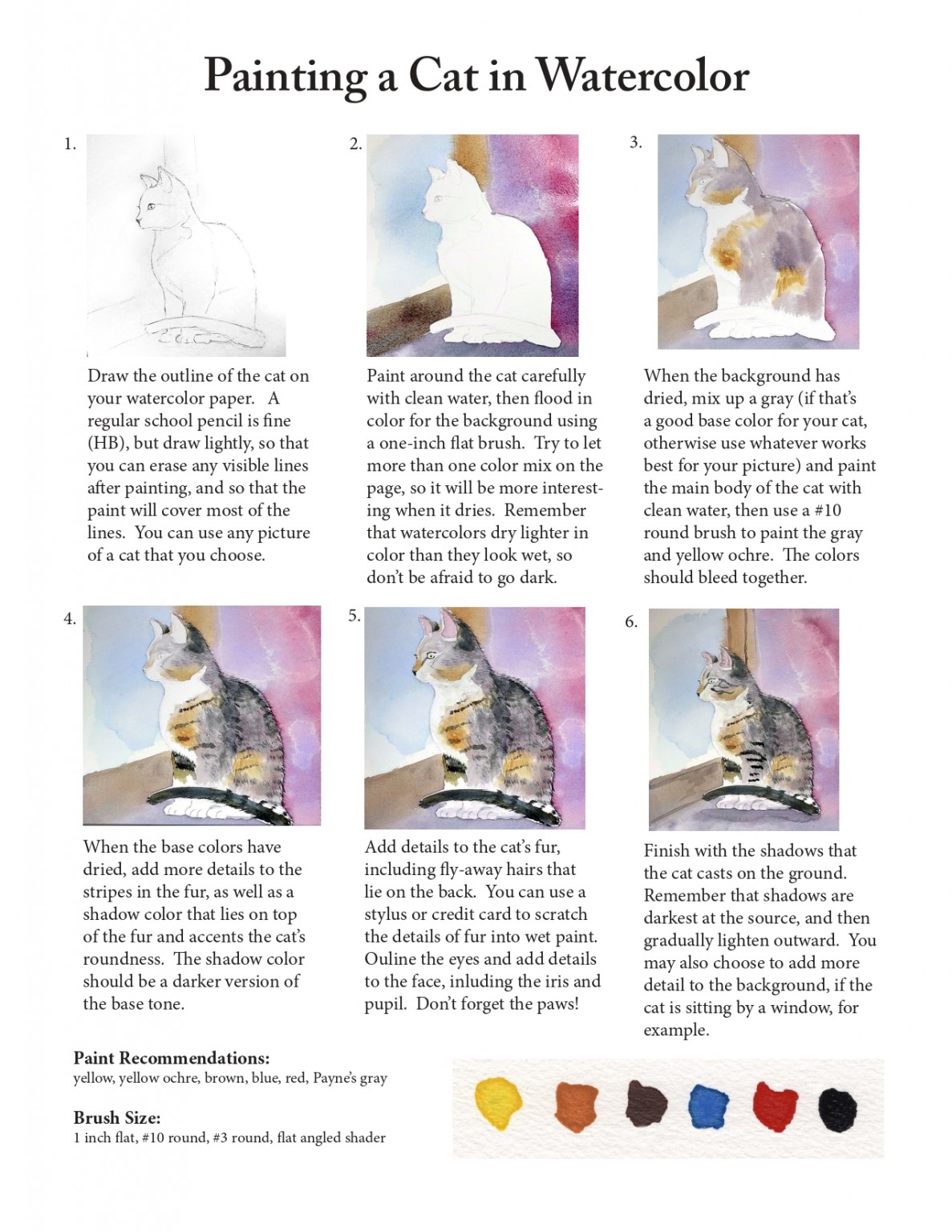 Painting a Cat in Watercolor

1.

Draw the outline of the cat on your watercolor paper. A regular school pencil is fine (HB), but draw lightly, so that you can erase any visible lines after painting, and so that the paint will cover most of the lines. You can use any picture of a cat that you choose.

2.

Paint around the cat carefully with clean water, then flood in color for the background using a one-inch flat brush. Try to let more than one color mix on the page, so it will be more interesting when it dries. Remember that watercolors dry lighter in color than they look wet, so don't be afraid to go dark.

3.

When the background has dried, mix up a gray (if that's a good base color for your cat, otherwise use whatever works best for your picture) and paint the main body of the cat with clean water, then use a #10 round brush to paint the gray and yellow ochre. The colors should bleed together.

4.

When the base colors have dried, add more details to the stripes in the fur, as well as a shadow color that lies on top of the fur and accents the cat's roundness. The shadow color should be a darker version of the base tone.

5.

Add details to the cat's fur, including fly-away hairs that lie on the back. You can use a stylus or credit card to scratch the details of fur into wet paint. Ouline the eyes and add details to the face, inluding the iris and pupil. Don't forget the paws!

6.

Finish with the shadows that the cat casts on the ground. Remember that shadows are darkest at the source, and then gradually lighten outward. You may also choose to add more detail to the background, if the cat is sitting by a window, for example.

Paint Recommendations:
yellow, yellow ochre, brown, blue, red, Payne's gray

Brush Size:
1 inch flat, #10 round, #3 round, flat angled shader